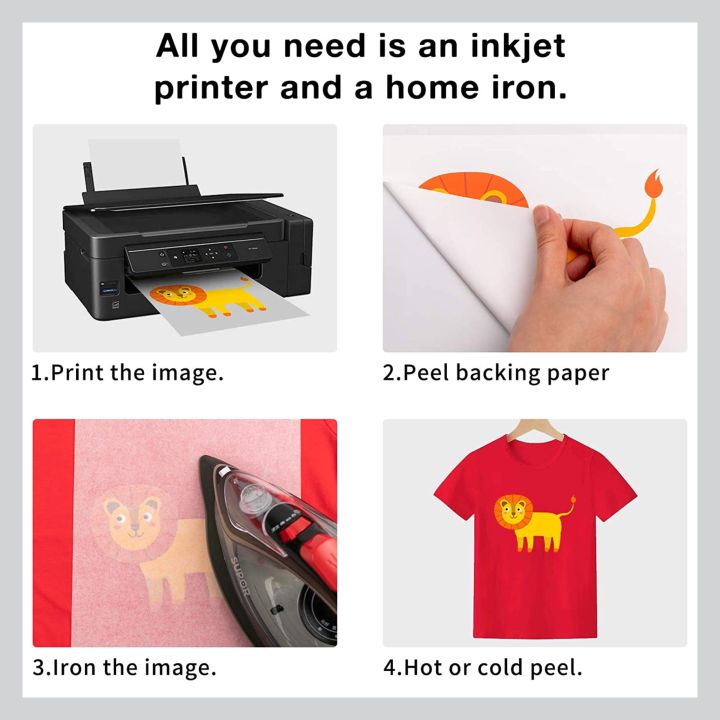 All you need is an inkjet printer and a home iron.

1.Print the image.

2.Peel backing paper

SUPOR

3.Iron the image.

4.Hot or cold peel.