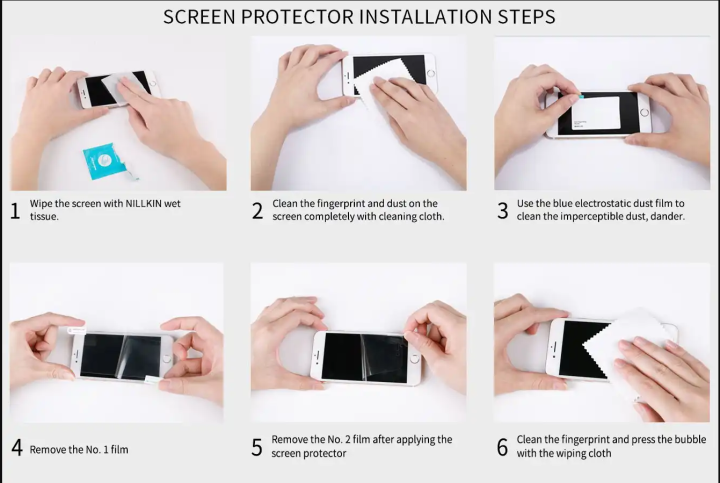 SCREEN PROTECTOR INSTALLATION STEPS

1 Wipe the screen with NILLKIN wet tissue.

2 Clean the fingerprint and dust on the screen completely with cleaning cloth.

3 Use the blue electrostatic dust film to clean the imperceptible dust, dander.

4 Remove the No. 1 film

5 Remove the No. 2 film after applying the screen protector

6 Clean the fingerprint and press the bubble with the wiping cloth