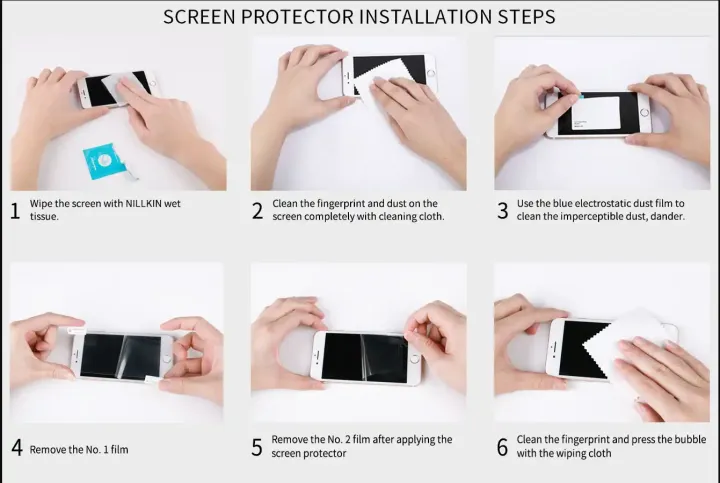 SCREEN PROTECTOR INSTALLATION STEPS

1 Wipe the screen with NILLKIN wet tissue.

2 Clean the fingerprint and dust on the screen completely with cleaning cloth.

3 Use the blue electrostatic dust film to clean the imperceptible dust, dander.

4 Remove the No. 1 film

5 Remove the No. 2 film after applying the screen protector

6 Clean the fingerprint and press the bubble with the wiping cloth