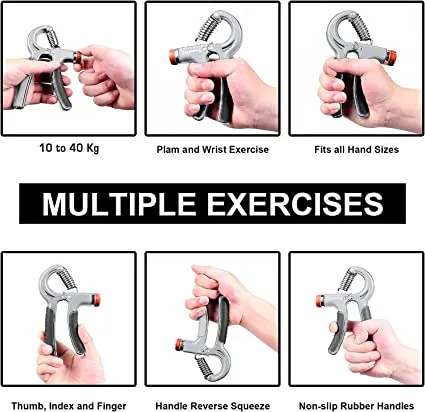 10 to 40 Kg

Plam and Wrist Exercise

Fits all Hand Sizes

MULTIPLE EXERCISES

Thumb, Index and Finger

Handle Reverse Squeeze

Non-slip Rubber Handles