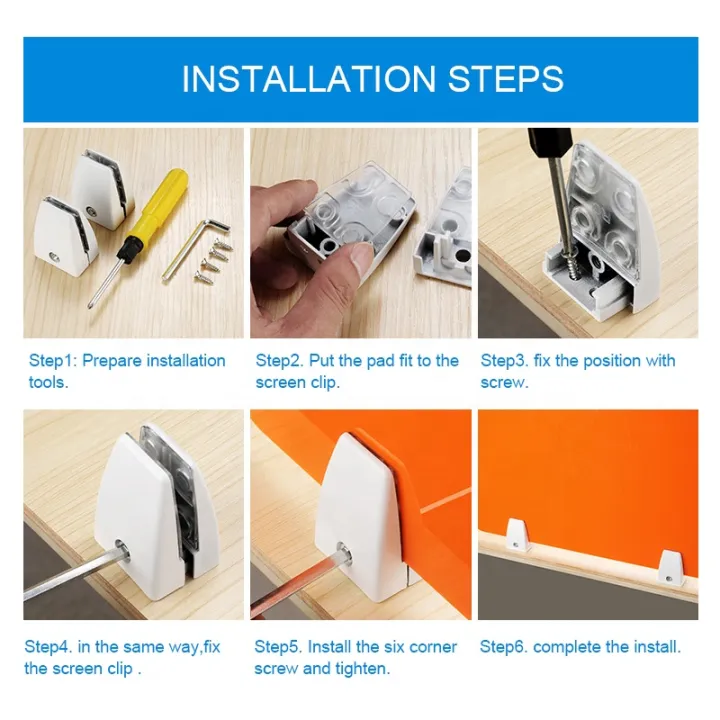 INSTALLATION STEPS

Step1: Prepare installation tools.

Step2. Put the pad fit to the screen clip.

Step3. fix the position with screw.

Step4. in the same way,fix the screen clip .

Step5. Install the six corner screw and tighten.

Step6. complete the install.