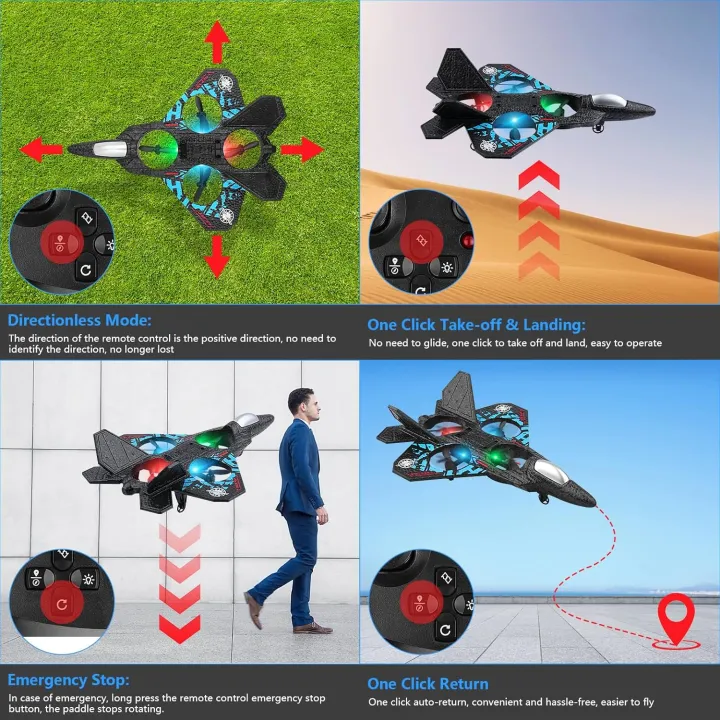 Directionless Mode:
The direction of the remote control is the positive direction, no need to identify the direction, no longer lost

One Click Take-off & Landing:
No need to glide, one click to take off and land, easy to operate

Emergency Stop:
In case of emergency, long press the remote control emergency stop button, the paddle stops rotating.

One Click Return
One click auto-return, convenient and hassle-free, easier to fly