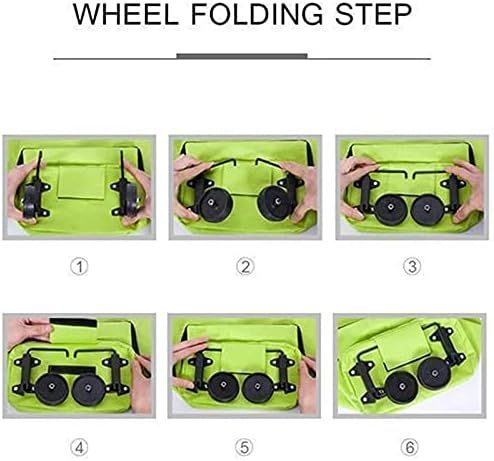 WHEEL FOLDING STEP

①

②

③

④

⑤

⑥