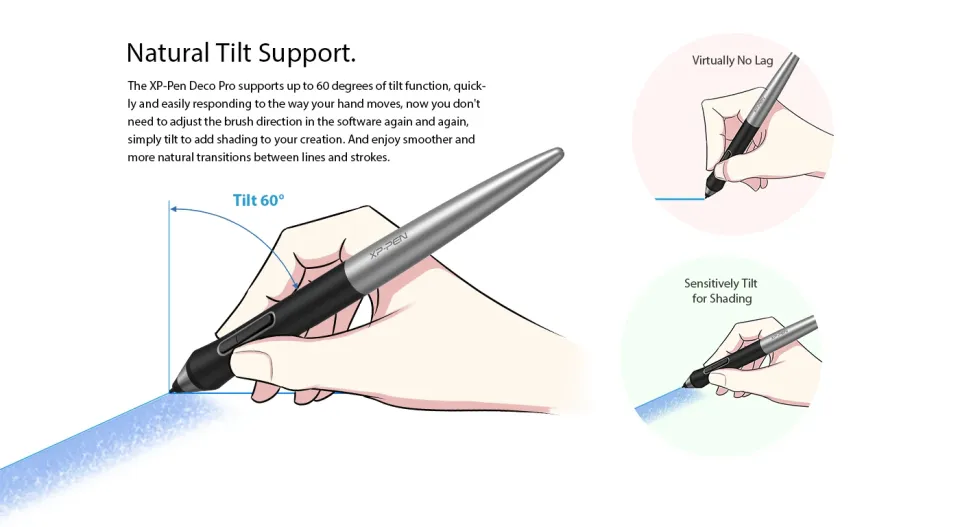 Natural Tilt Support.

The XP-Pen Deco Pro supports up to 60 degrees of tilt function, quickly and easily responding to the way your hand moves, now you don't need to adjust the brush direction in the software again and again, simply tilt to add shading to your creation. And enjoy smoother and more natural transitions between lines and strokes.

Tilt 60°

XP-PEN

Virtually No Lag

Sensitively Tilt for Shading