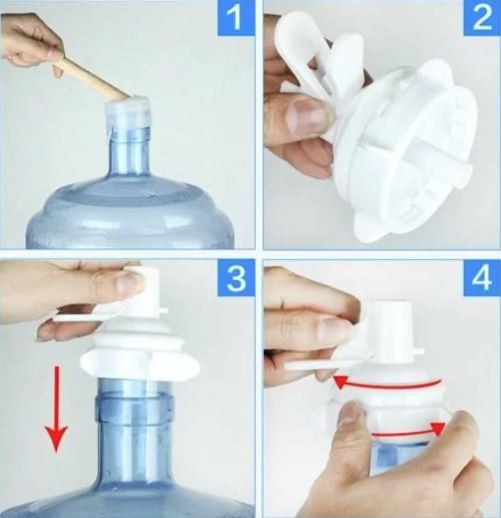 1

2

3

4