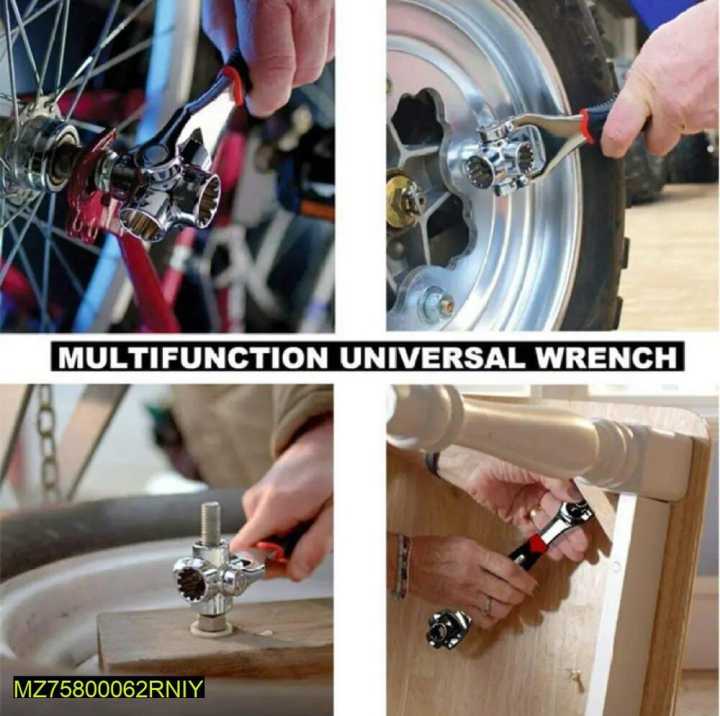 MULTIFUNCTION UNIVERSAL WRENCH

MZ75800062RNIY