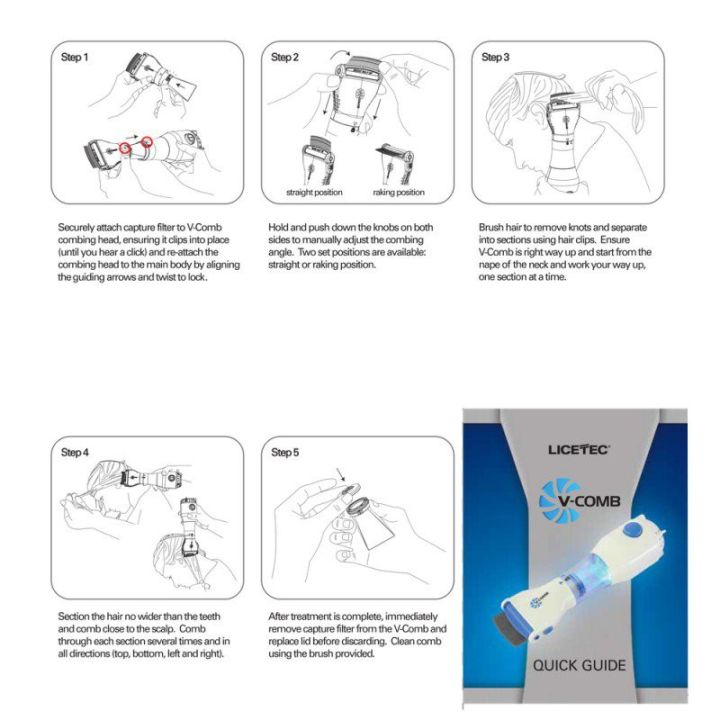 Step 1

Securely attach capture filter to V-Comb combing head, ensuring it clips into place (until you hear a click) and re-attach the combing head to the main body by aligning the guiding arrows and twist to lock.

Step 2

straight position

raking position

Hold and push down the knobs on both sides to manually adjust the combing angle. Two set positions are available: straight or raking position.

Step 3

Brush hair to remove knots and separate into sections using hair clips. Ensure V-Comb is right way up and start from the nape of the neck and work your way up, one section at a time.

Step 4

Section the hair no wider than the teeth and comb close to the scalp. Comb through each section several times and in all directions (top, bottom, left and right).

Step 5

After treatment is complete, immediately remove capture filter from the V-Comb and replace lid before discarding. Clean comb using the brush provided.

LICETEC

V-COMB

QUICK GUIDE