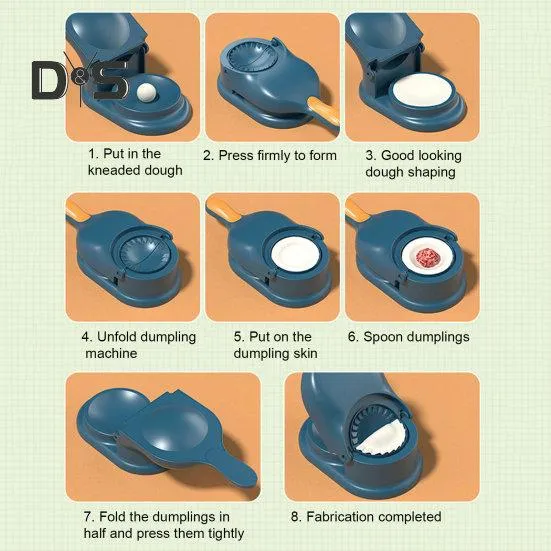 D&S

1. Put in the kneaded dough

2. Press firmly to form

3. Good looking dough shaping

4. Unfold dumpling machine

5. Put on the dumpling skin

6. Spoon dumplings

7. Fold the dumplings in half and press them tightly

8. Fabrication completed