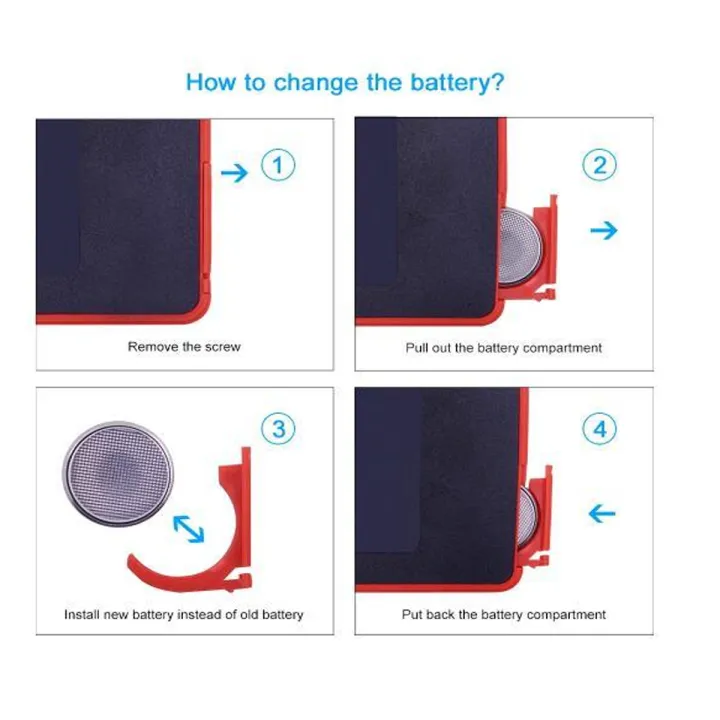 How to change the battery?

1

Remove the screw

2

Pull out the battery compartment

3

Install new battery instead of old battery

4

Put back the battery compartment