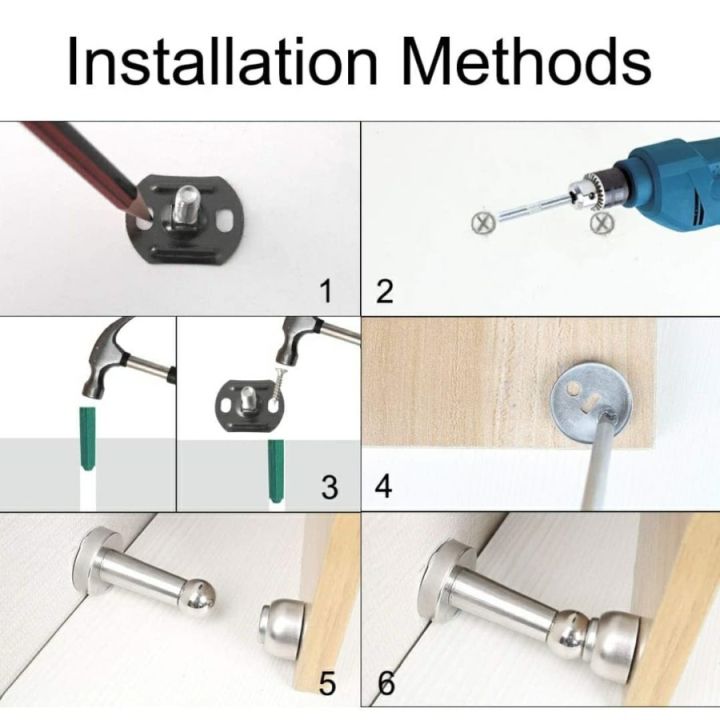 Installation Methods

1

2

3

4

5

6