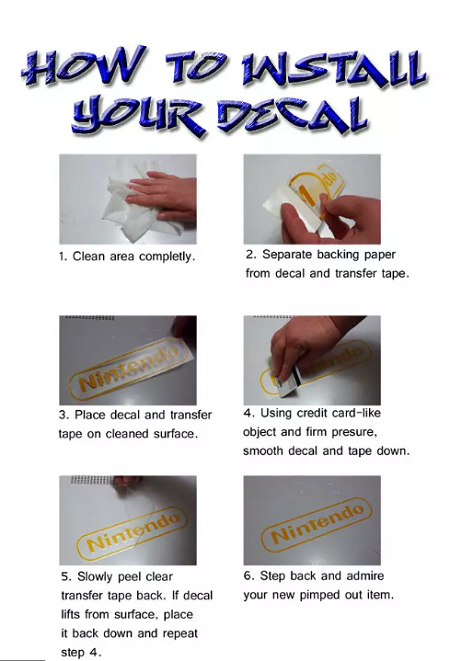 HOW TO INSTALL YOUR DECAL

1. Clean area completly.

2. Separate backing paper from decal and transfer tape.

Nintendo

3. Place decal and transfer tape on cleaned surface.

4. Using credit card-like object and firm presure, smooth decal and tape down.

Nintendo

5. Slowly peel clear transfer tape back. If decal lifts from surface, place it back down and repeat step 4.

Nintendo

6. Step back and admire your new pimped out item.