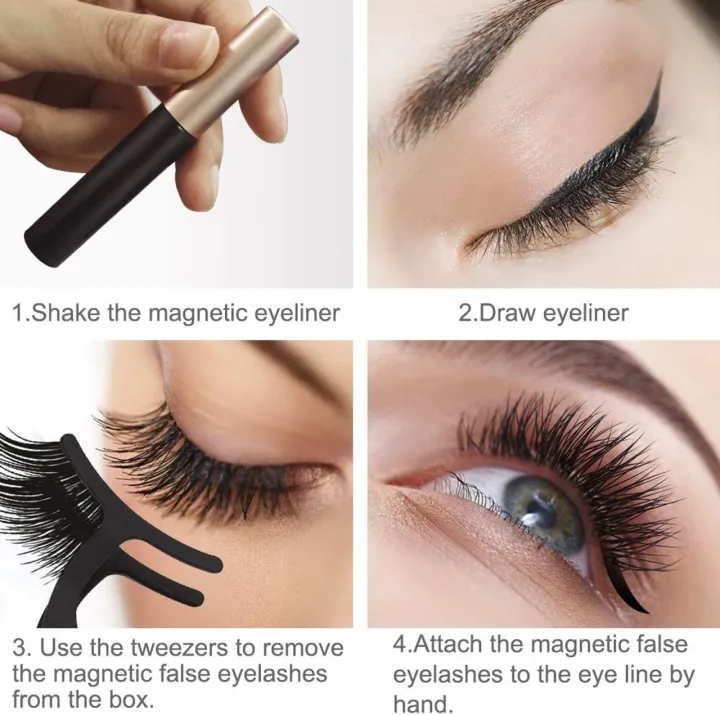 1.Shake the magnetic eyeliner

2.Draw eyeliner

3. Use the tweezers to remove the magnetic false eyelashes from the box.

4.Attach the magnetic false eyelashes to the eye line by hand.