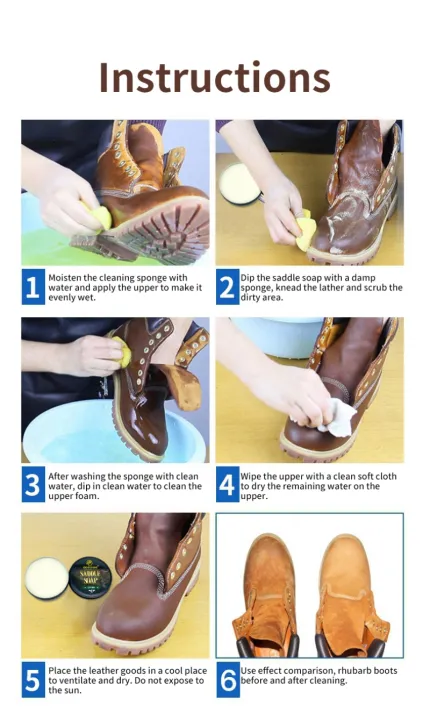 Instructions

1 Moisten the cleaning sponge with water and apply the upper to make it evenly wet.

2 Dip the saddle soap with a damp sponge, knead the lather and scrub the dirty area.

3 After washing the sponge with clean water, dip in clean water to clean the upper foam.

4 Wipe the upper with a clean soft cloth to dry the remaining water on the upper.

SADDLE SOAP

5 Place the leather goods in a cool place to ventilate and dry. Do not expose to the sun.

6 Use effect comparison, rhubarb boots before and after cleaning.