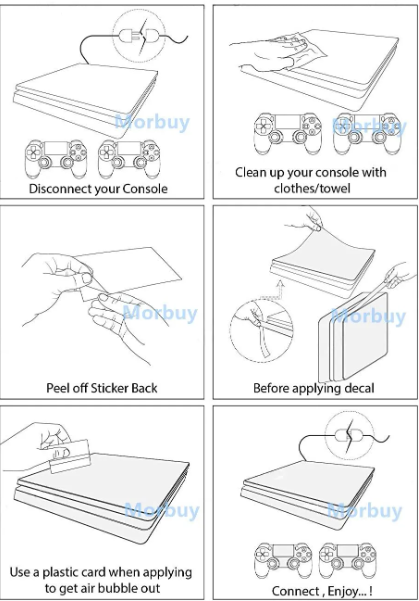 Morbuy
Disconnect your Console

Morbuy
Clean up your console with clothes/towel

Morbuy
Peel off Sticker Back

Morbuy
Before applying decal

Morbuy
Use a plastic card when applying to get air bubble out

Morbuy
Connect , Enjoy... !