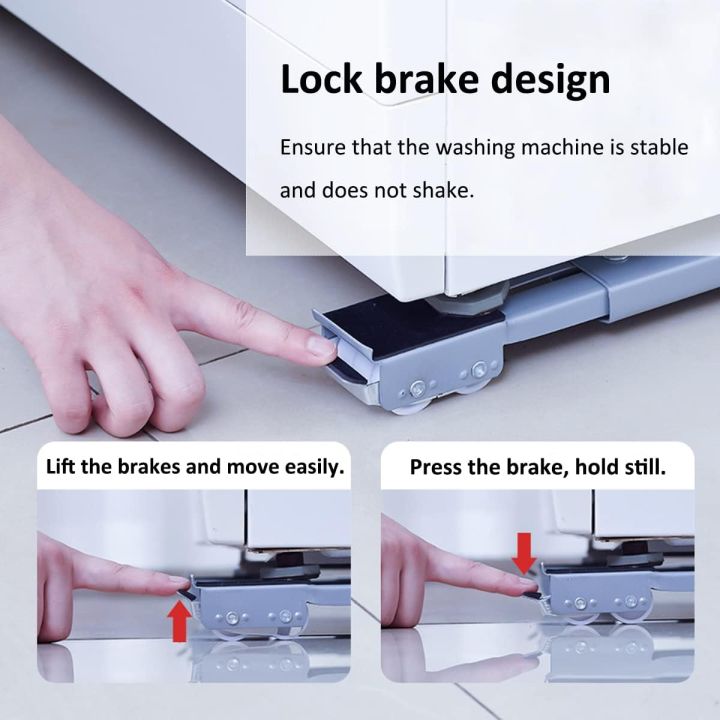 Lock brake design

Ensure that the washing machine is stable and does not shake.

Lift the brakes and move easily.

Press the brake, hold still.