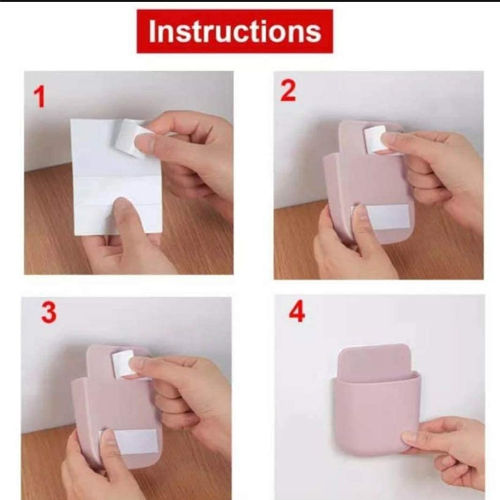 Instructions

1

2

3

4