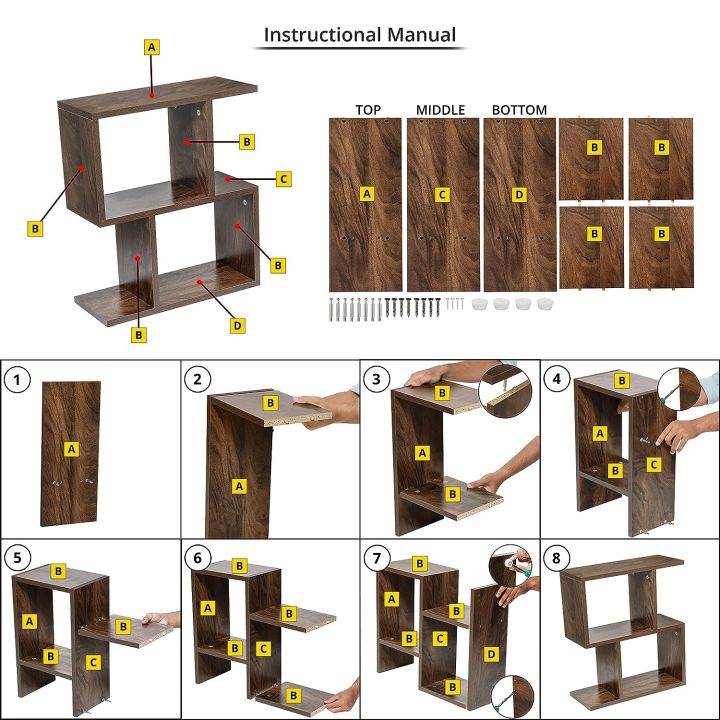 Instructional Manual

A
B
C
B
B
B
D

TOP
MIDDLE
BOTTOM
A
C
D
B
B
B
B

1
A

2
B
A

3
B
A
B

4
B
A
B
C

5
B
A
B
B
C

6
B
A
B
B
C
B

7
B
A
B
B
C
D
B

8