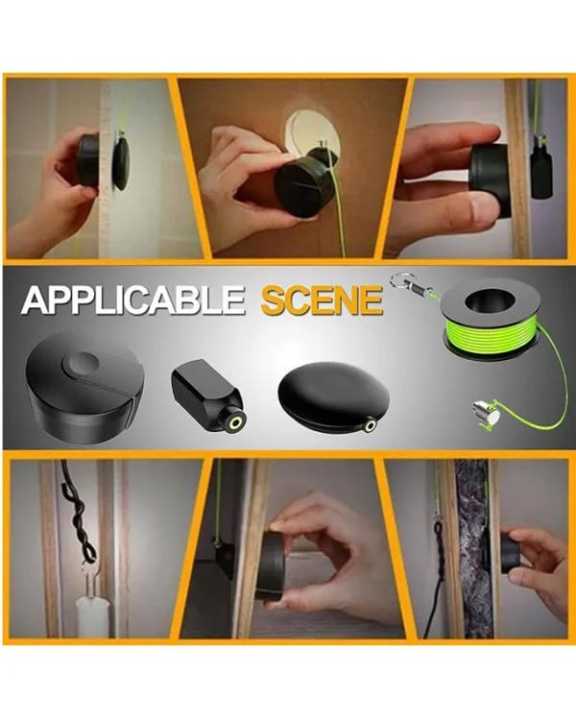 APPLICABLE SCENE