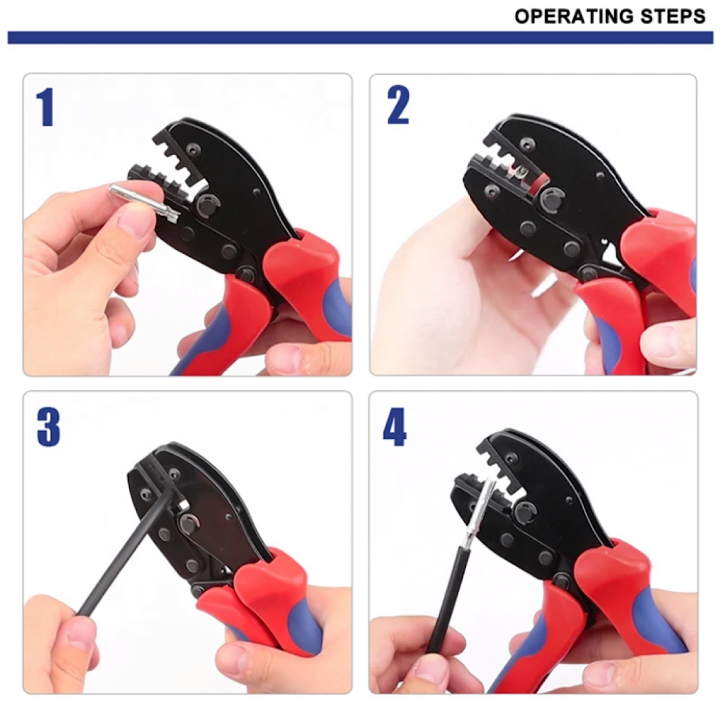 OPERATING STEPS

1

2

3

4