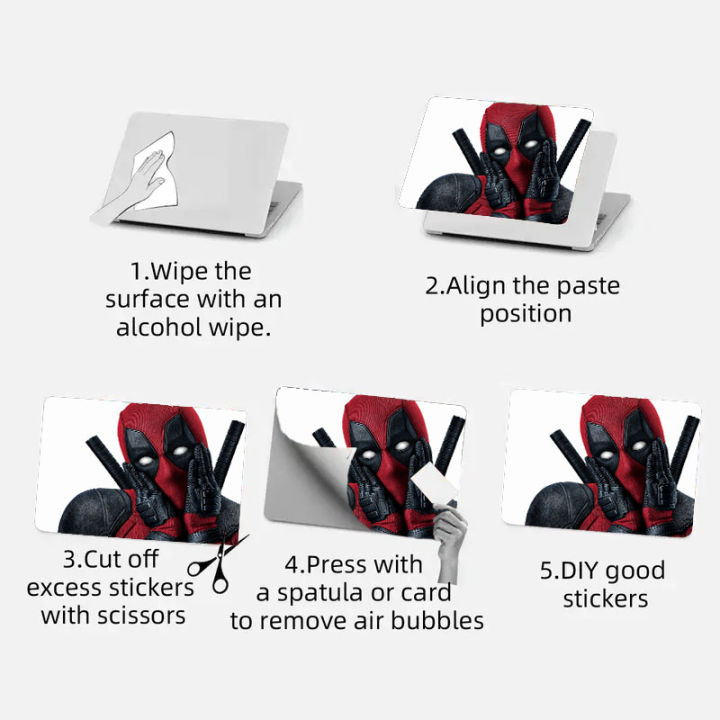 1.Wipe the surface with an alcohol wipe.

2.Align the paste position

3.Cut off excess stickers with scissors

4.Press with a spatula or card to remove air bubbles

5.DIY good stickers