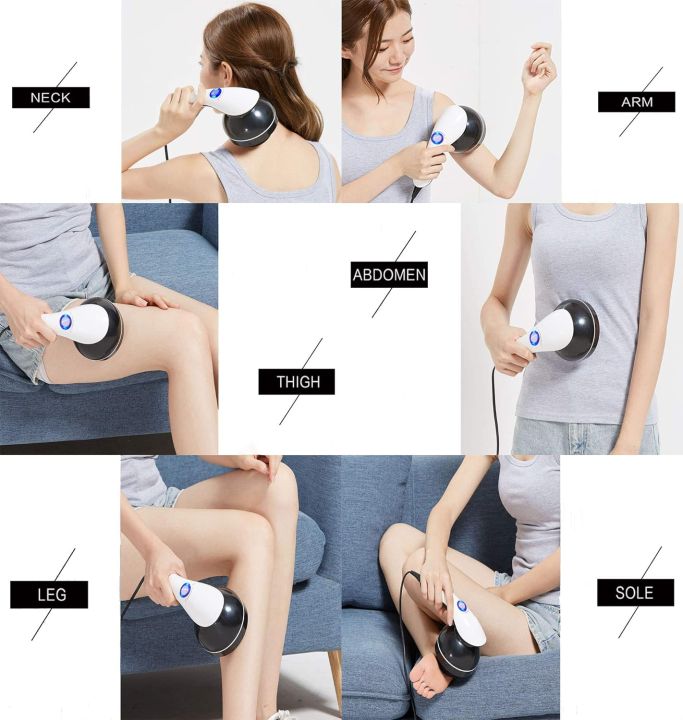 NECK

ARM

ABDOMEN

THIGH

LEG

SOLE