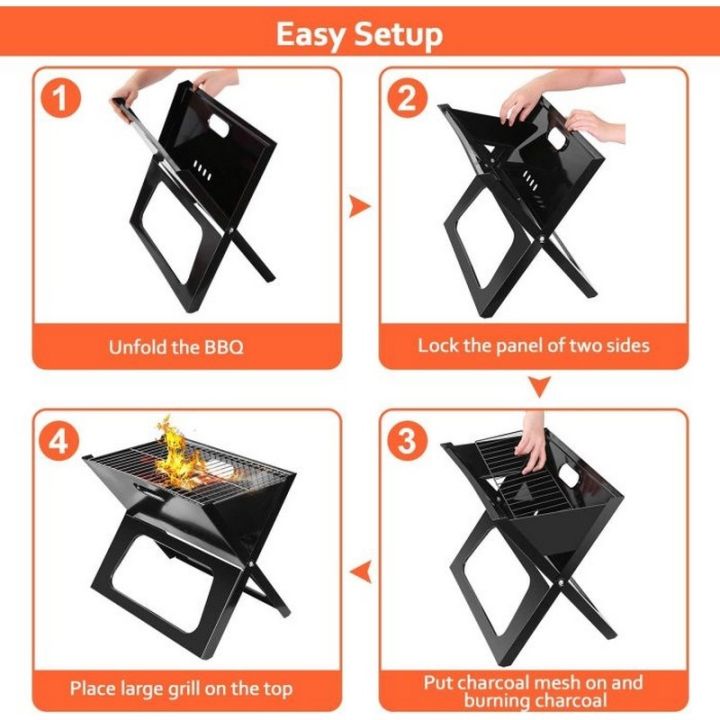 Easy Setup

1

Unfold the BBQ

2

Lock the panel of two sides

3

Put charcoal mesh on and burning charcoal

4

Place large grill on the top