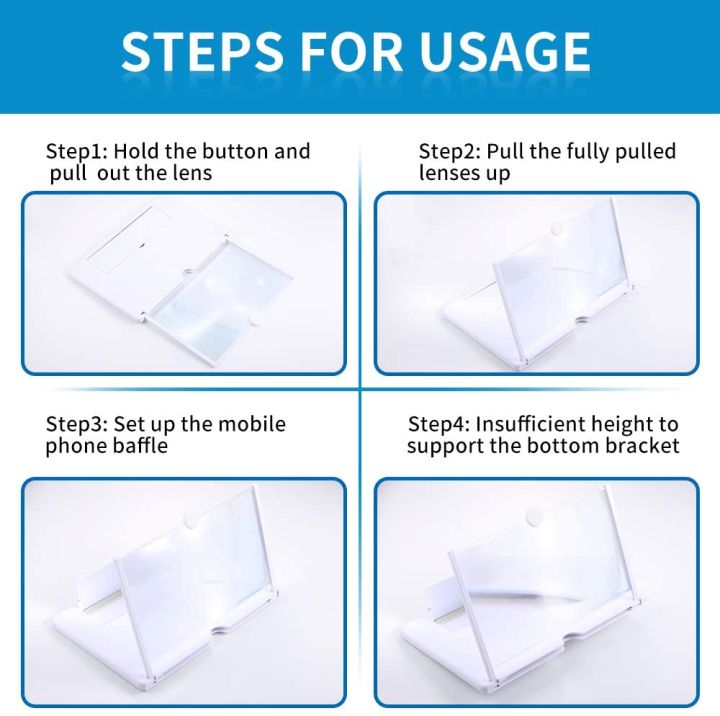 STEPS FOR USAGE

Step1: Hold the button and pull out the lens

Step2: Pull the fully pulled lenses up

Step3: Set up the mobile phone baffle

Step4: Insufficient height to support the bottom bracket