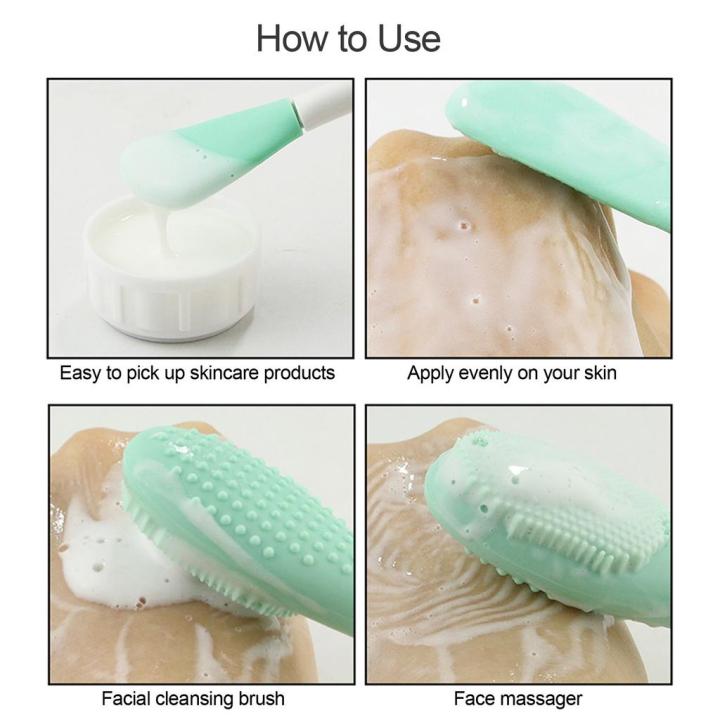 How to Use

Easy to pick up skincare products

Apply evenly on your skin

Facial cleansing brush

Face massager