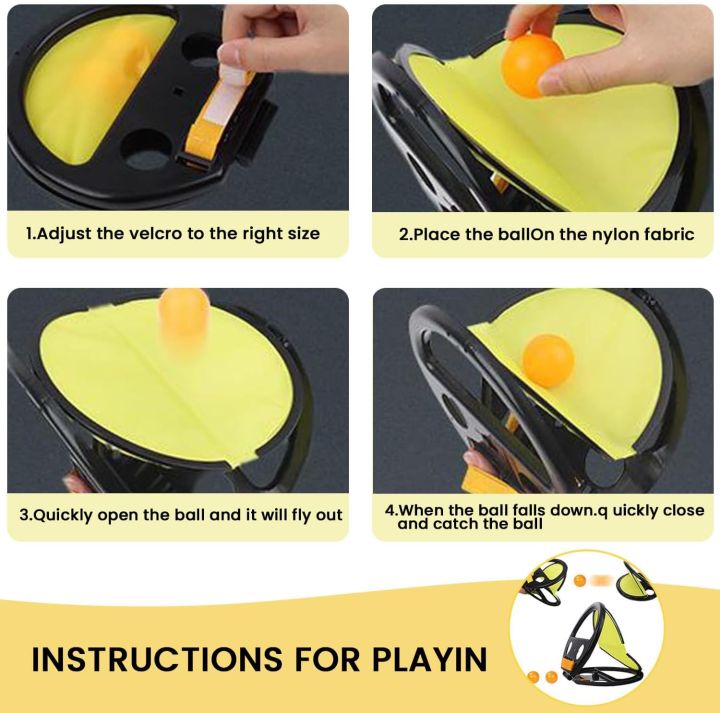 1.Adjust the velcro to the right size

2.Place the ballOn the nylon fabric

3.Quickly open the ball and it will fly out

4.When the ball falls down.q uickly close and catch the ball

INSTRUCTIONS FOR PLAYIN