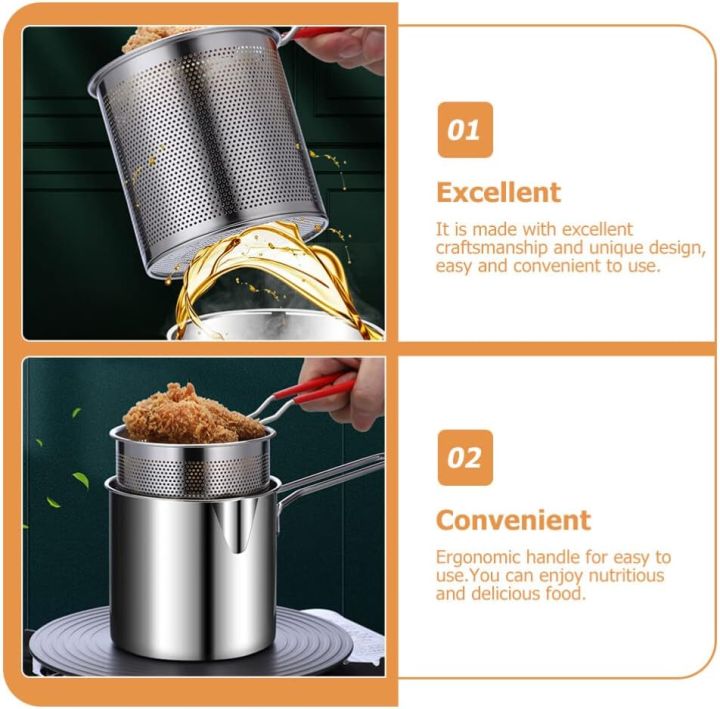 01

Excellent

It is made with excellent craftsmanship and unique design, easy and convenient to use.

02

Convenient

Ergonomic handle for easy to use.You can enjoy nutritious and delicious food.