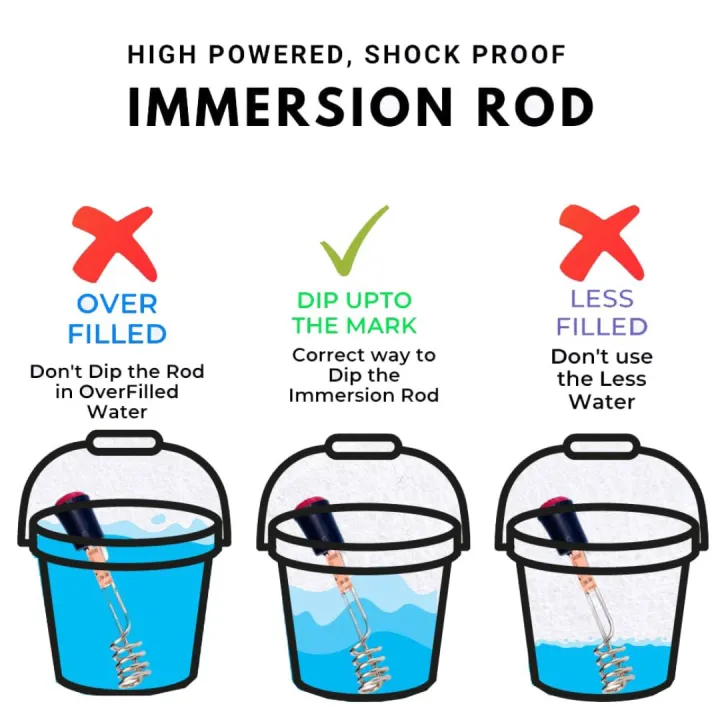 HIGH POWERED, SHOCK PROOF
IMMERSION ROD

OVER FILLED
Don't Dip the Rod in OverFilled Water

DIP UPTO THE MARK
Correct way to Dip the Immersion Rod

LESS FILLED
Don't use the Less Water