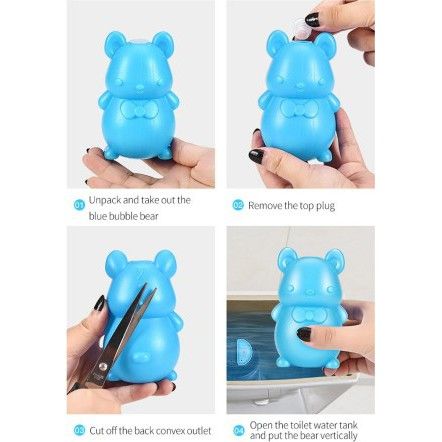 01 Unpack and take out the blue bubble bear

02 Remove the top plug

03 Cut off the back convex outlet

04 Open the toilet water tank and put the bear vertically