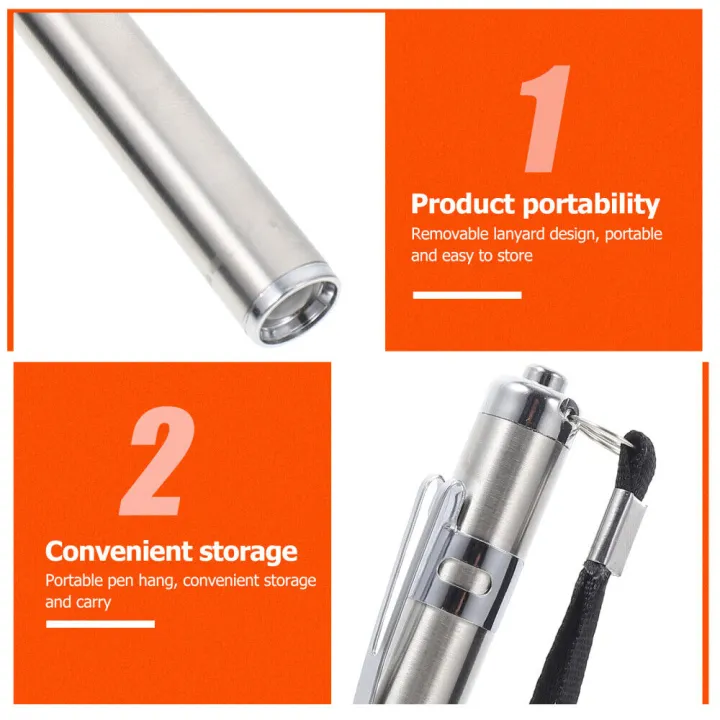 1

Product portability

Removable lanyard design, portable and easy to store

2

Convenient storage

Portable pen hang, convenient storage and carry