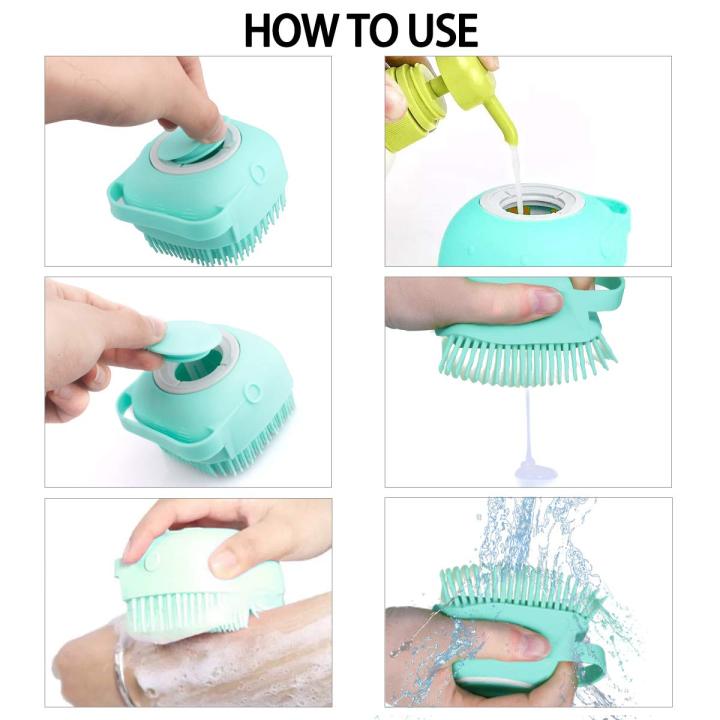 HOW TO USE