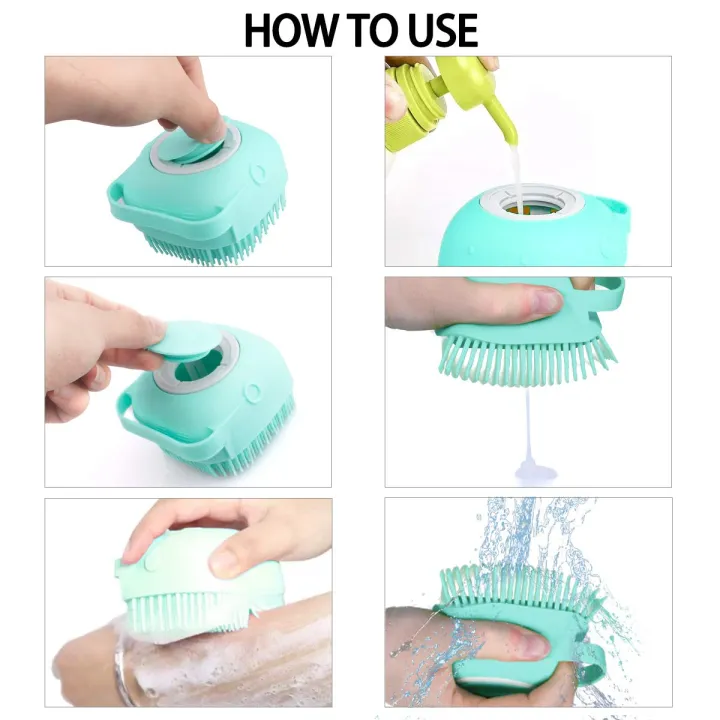 HOW TO USE