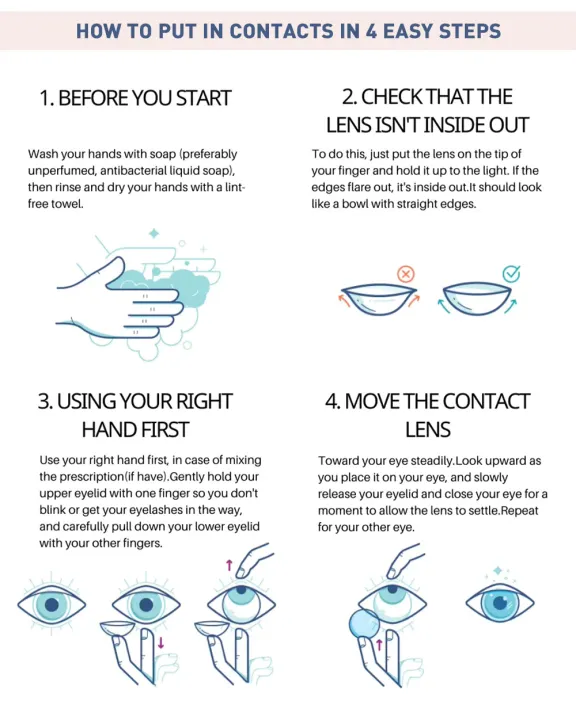 HOW TO PUT IN CONTACTS IN 4 EASY STEPS

1. BEFORE YOU START

Wash your hands with soap (preferably unperfumed, antibacterial liquid soap), then rinse and dry your hands with a lint-free towel.

2. CHECK THAT THE LENS ISN'T INSIDE OUT

To do this, just put the lens on the tip of your finger and hold it up to the light. If the edges flare out, it's inside out.It should look like a bowl with straight edges.

3. USING YOUR RIGHT HAND FIRST

Use your right hand first, in case of mixing the prescription(if have).Gently hold your upper eyelid with one finger so you don't blink or get your eyelashes in the way, and carefully pull down your lower eyelid with your other fingers.

4. MOVE THE CONTACT LENS

Toward your eye steadily.Look upward as you place it on your eye, and slowly release your eyelid and close your eye for a moment to allow the lens to settle.Repeat for your other eye.