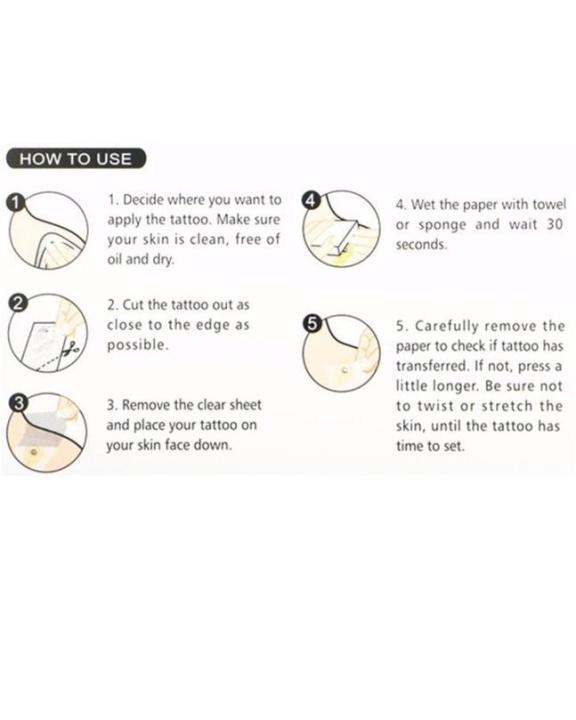 HOW TO USE

1

1. Decide where you want to apply the tattoo. Make sure your skin is clean, free of oil and dry.

2

2. Cut the tattoo out as close to the edge as possible.

3

3. Remove the clear sheet and place your tattoo on your skin face down.

4

4. Wet the paper with towel or sponge and wait 30 seconds.

5

5. Carefully remove the paper to check if tattoo has transferred. If not, press a little longer. Be sure not to twist or stretch the skin, until the tattoo has time to set.