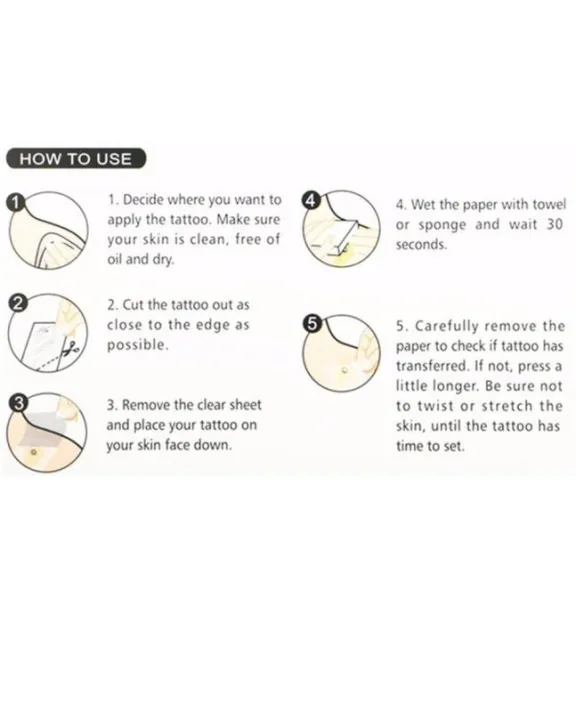 HOW TO USE

1

1. Decide where you want to apply the tattoo. Make sure your skin is clean, free of oil and dry.

2

2. Cut the tattoo out as close to the edge as possible.

3

3. Remove the clear sheet and place your tattoo on your skin face down.

4

4. Wet the paper with towel or sponge and wait 30 seconds.

5

5. Carefully remove the paper to check if tattoo has transferred. If not, press a little longer. Be sure not to twist or stretch the skin, until the tattoo has time to set.