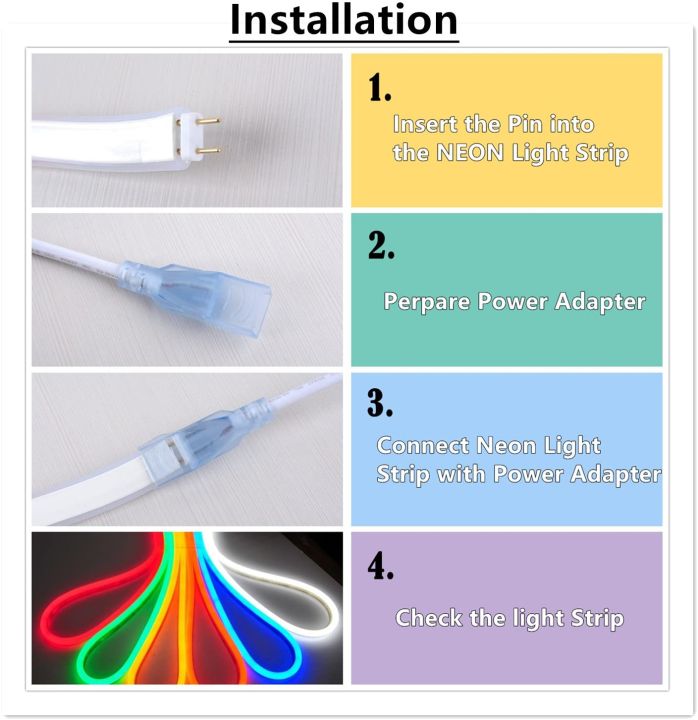 Installation

1.

Insert the Pin into the NEON Light Strip

2.

Perpare Power Adapter

3.

Connect Neon Light Strip with Power Adapter

4.

Check the light Strip