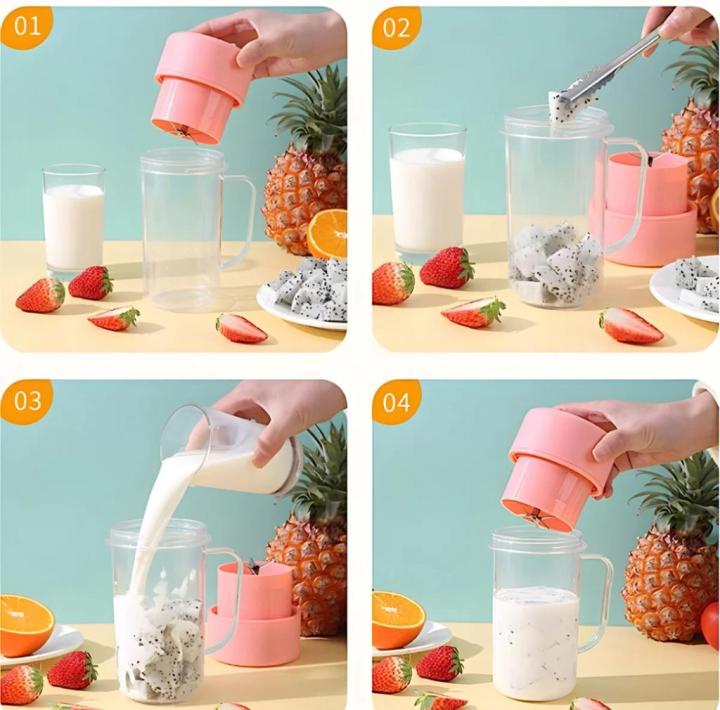 01

02

03

04