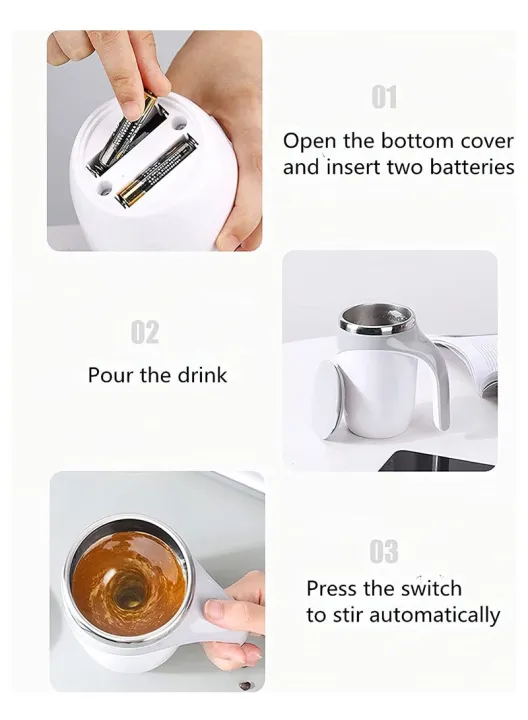 01

Open the bottom cover and insert two batteries

02

Pour the drink

03

Press the switch to stir automatically