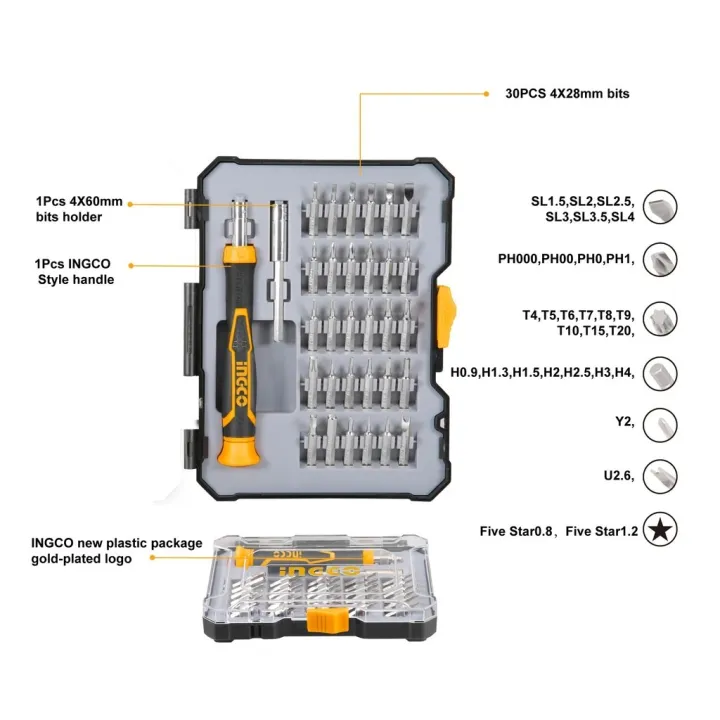 30PCS 4X28mm bits

1Pcs 4X60mm bits holder

1Pcs INGCO Style handle

INGCO

SL1.5,SL2,SL2.5, SL3,SL3.5,SL4

PH000,PH00,PH0,PH1,

T4,T5,T6,T7,T8,T9, T10,T15,T20,

H0.9,H1.3,H1.5,H2,H2.5,H3,H4,

Y2,

U2.6,

Five Star0.8、Five Star1.2

INGCO new plastic package gold-plated logo

INGCO