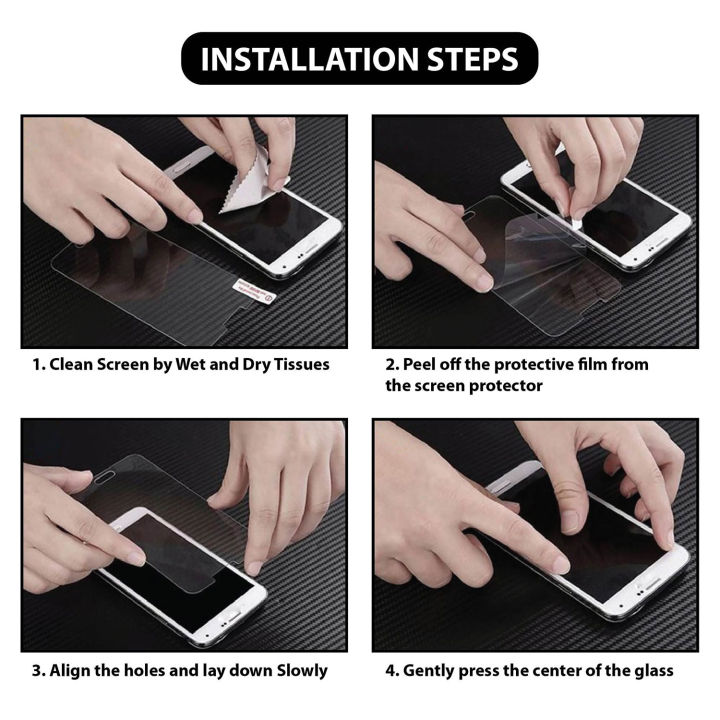 INSTALLATION STEPS

1. Clean Screen by Wet and Dry Tissues

2. Peel off the protective film from the screen protector

3. Align the holes and lay down Slowly

4. Gently press the center of the glass