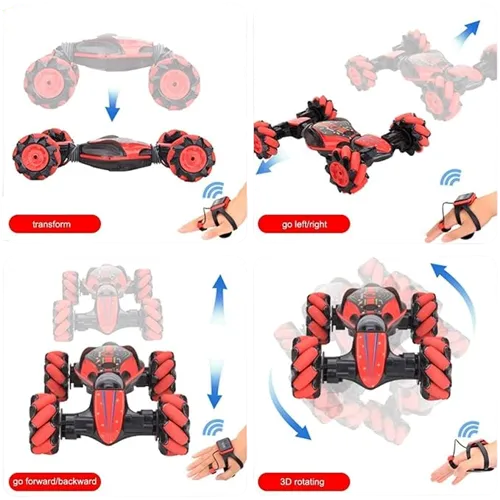 transform

go left/right

go forward/backward

3D rotating