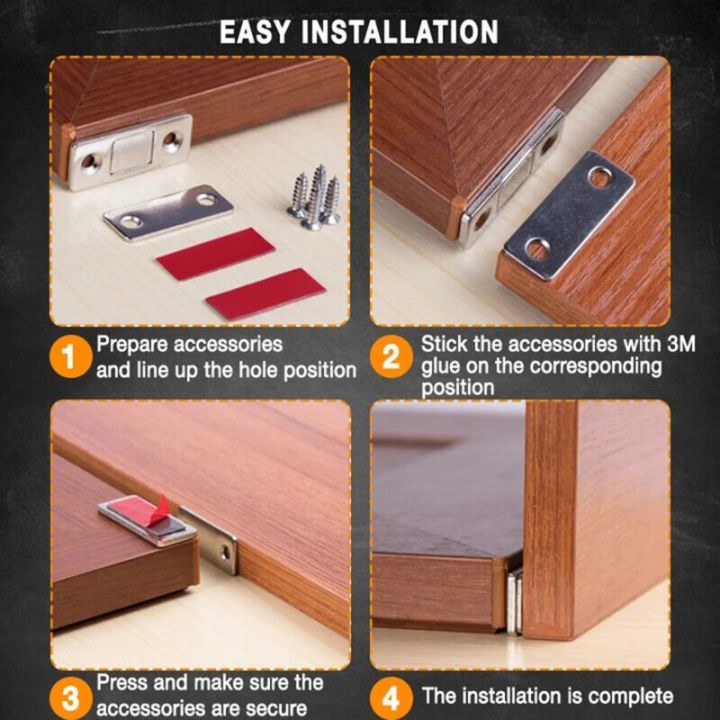 EASY INSTALLATION

1 Prepare accessories and line up the hole position

2 Stick the accessories with 3M glue on the corresponding position

3 Press and make sure the accessories are secure

4 The installation is complete