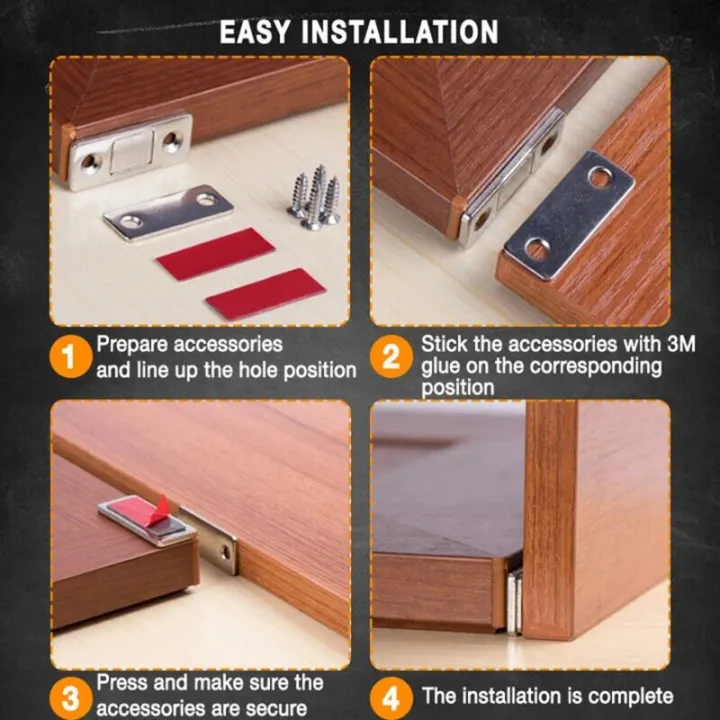 EASY INSTALLATION

1 Prepare accessories and line up the hole position

2 Stick the accessories with 3M glue on the corresponding position

3 Press and make sure the accessories are secure

4 The installation is complete