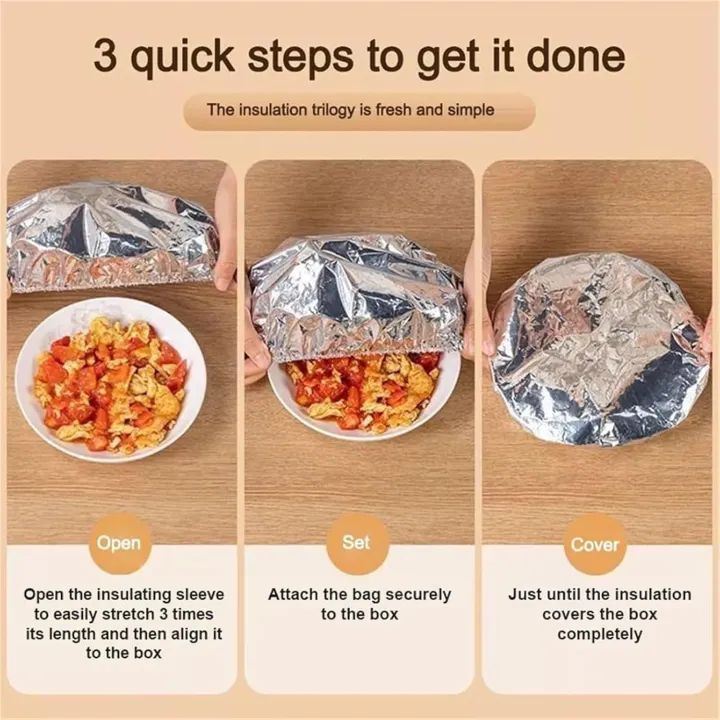 3 quick steps to get it done

The insulation trilogy is fresh and simple

Open

Open the insulating sleeve to easily stretch 3 times its length and then align it to the box

Set

Attach the bag securely to the box

Cover

Just until the insulation covers the box completely