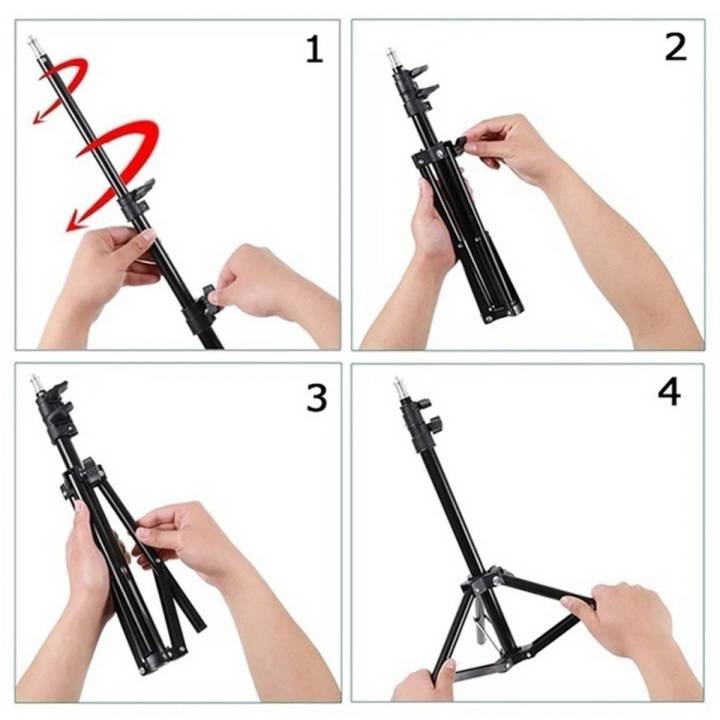 1

2

3

4