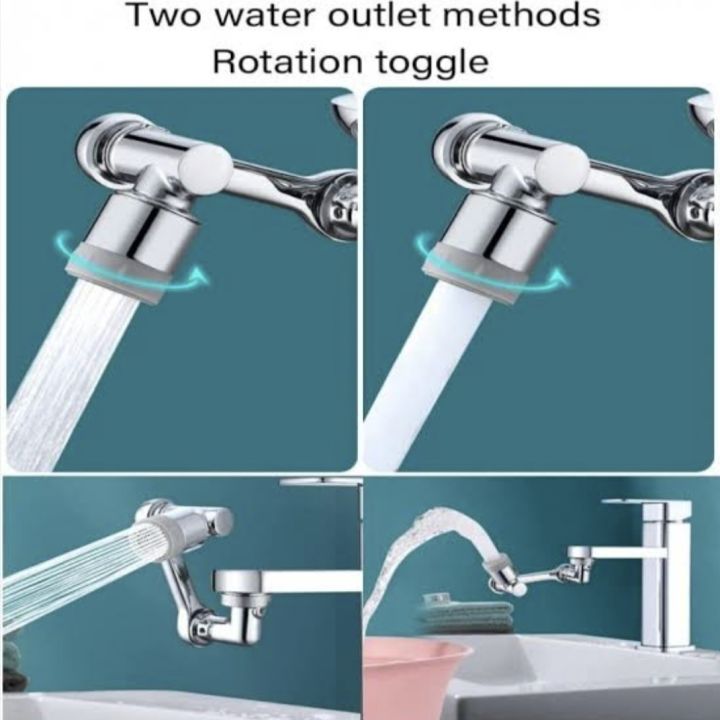 Two water outlet methods
Rotation toggle