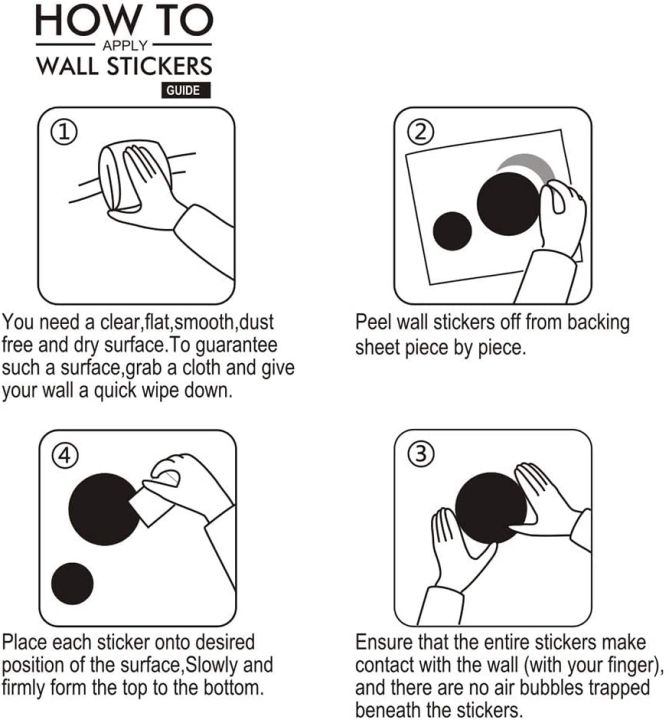 HOW TO
APPLY
WALL STICKERS
GUIDE

①

You need a clear,flat,smooth,dust free and dry surface.To guarantee such a surface,grab a cloth and give your wall a quick wipe down.

②

Peel wall stickers off from backing sheet piece by piece.

④

Place each sticker onto desired position of the surface,Slowly and firmly form the top to the bottom.

③

Ensure that the entire stickers make contact with the wall (with your finger), and there are no air bubbles trapped beneath the stickers.